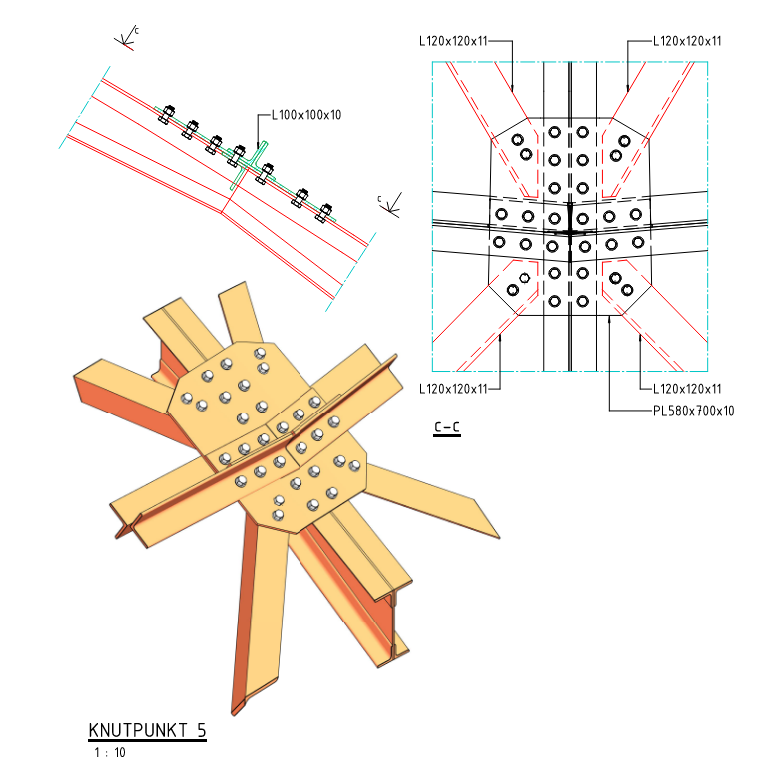 C
L100x100x10
C
L120x120x11
L120x120x11
L120x120x11
L120x120x11
PL580x700x10
C-C
KNUTPUNKT 5
1 : 10